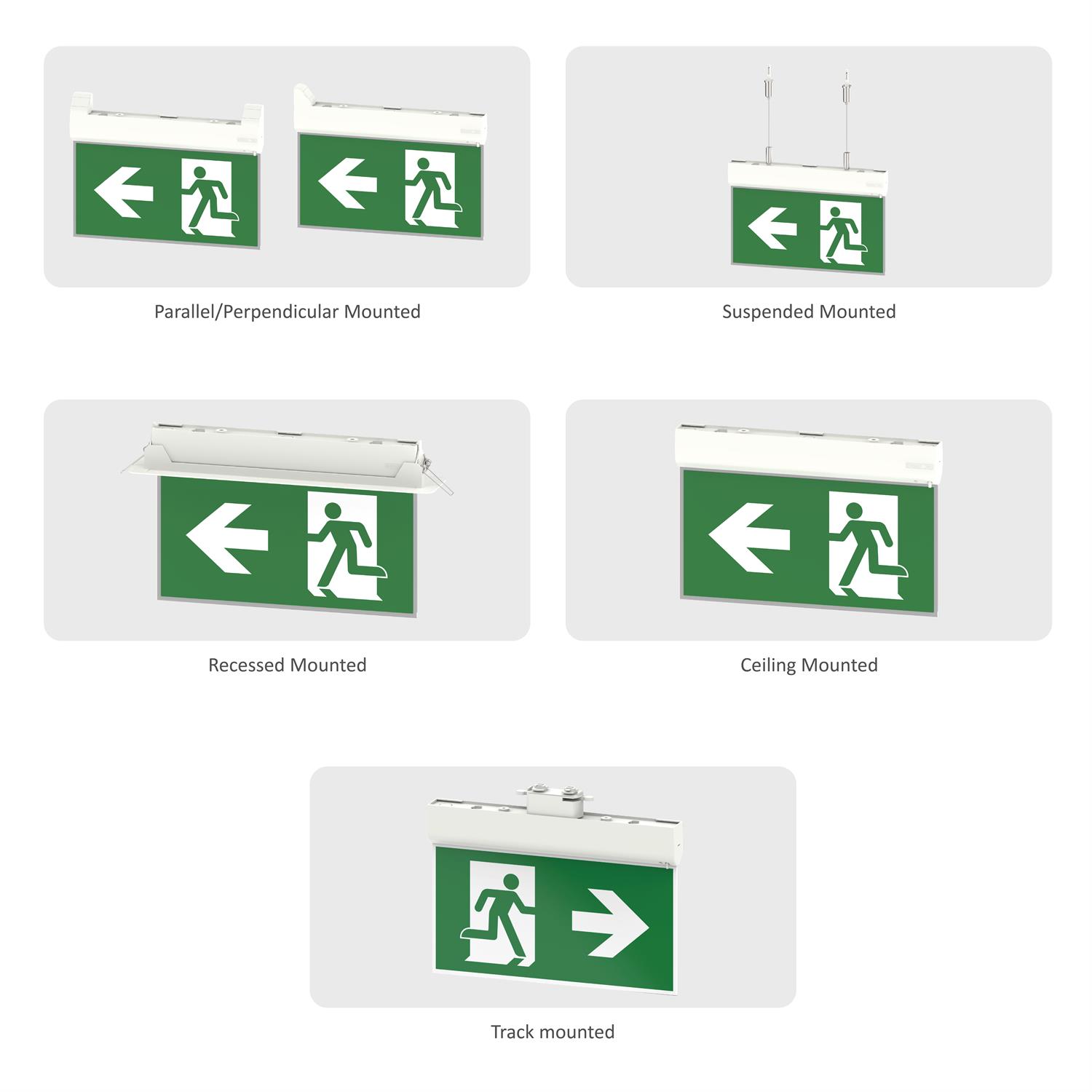 Parallel/Perpendicular Mounted

Suspended Mounted

Recessed Mounted

Ceiling Mounted

Track mounted