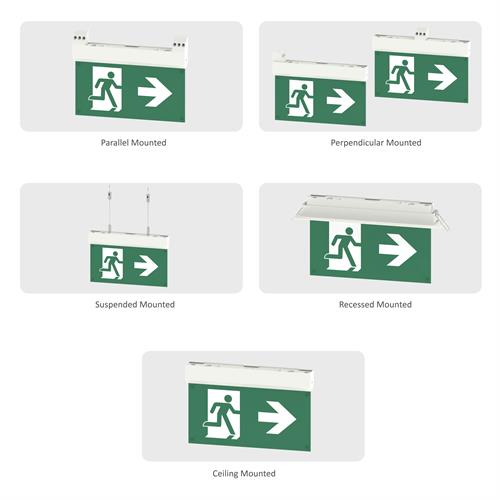 Parallel Mounted

Perpendicular Mounted

Suspended Mounted

Recessed Mounted

Ceiling Mounted